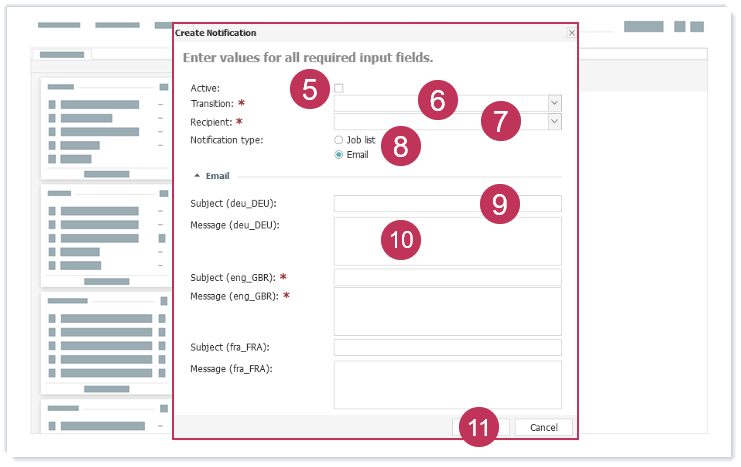 Create Notification

Enter values for all required input fields.

Active:
5
Transition: *
6
Recipient: *
7
Notification type:
Job list
8
Email

Email

Subject (deu_DEU):
9
Message (deu_DEU):
10

Subject (eng_GBR): *
Message (eng_GBR): *

Subject (fra_FRA):
Message (fra_FRA):

11
Cancel