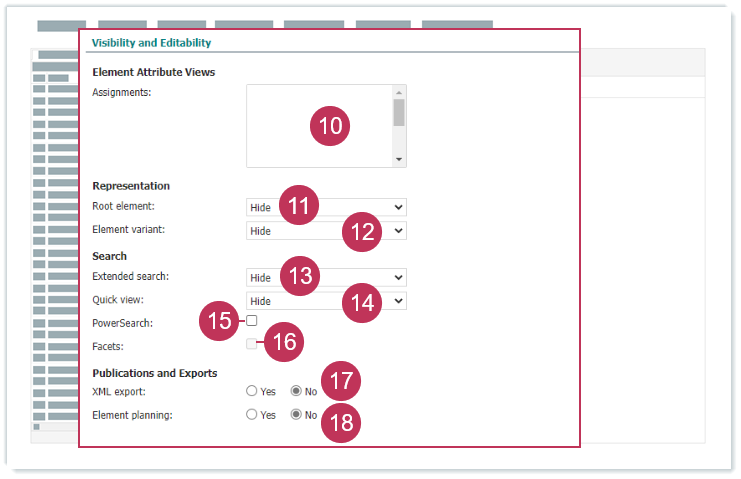 Visibility and Editability

Element Attribute Views

Assignments:

10

Representation

Root element: Hide 11

Element variant: Hide 12

Search

Extended search: Hide 13

Quick view: Hide 14

PowerSearch: 15

Facets: 16

Publications and Exports

XML export: Yes No 17

Element planning: Yes No 18