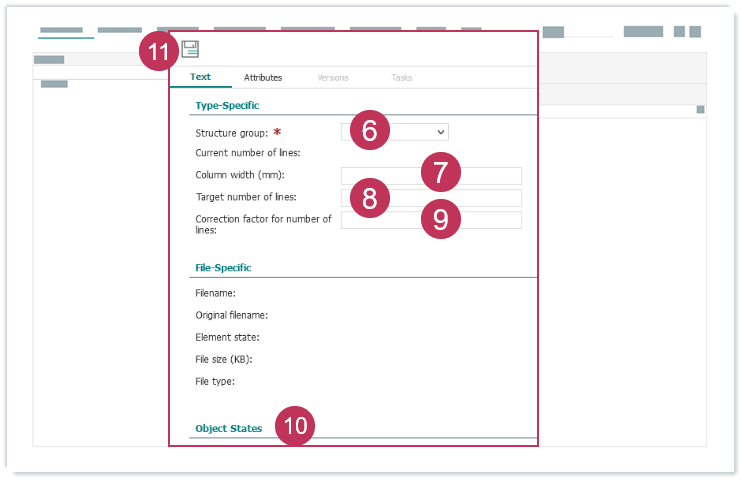 11

Text Attributes Versions Tasks

Type-Specific

Structure group: * 6

Current number of lines:

Column width (mm): 7

Target number of lines: 8

Correction factor for number of lines: 9

File-Specific

Filename:

Original filename:

Element state:

File size (KB):

File type:

Object States 10