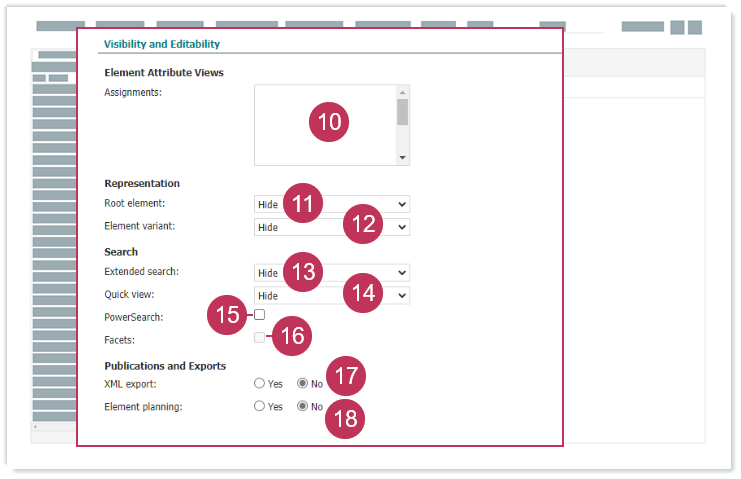 Visibility and Editability

Element Attribute Views

Assignments:

10

Representation

Root element: Hide

11

Element variant: Hide

12

Search

Extended search: Hide

13

Quick view: Hide

14

PowerSearch:

15

Facets:

16

Publications and Exports

XML export: Yes No

17

Element planning: Yes No

18