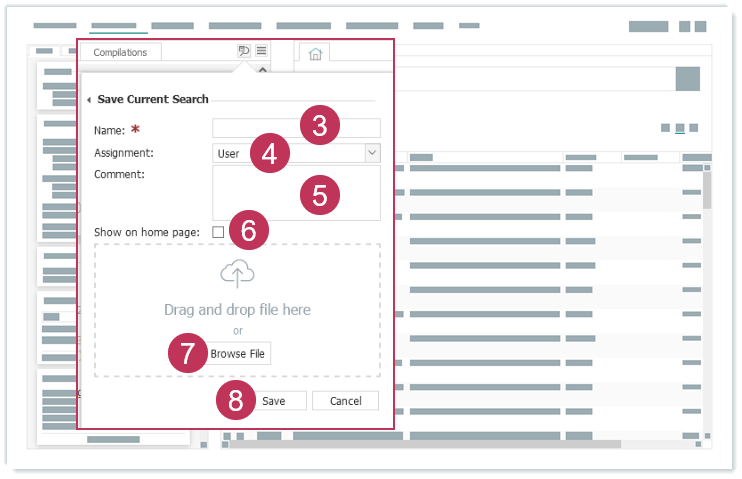 Compilations

Save Current Search

Name: *

3

Assignment:

User

4

Comment:

5

Show on home page:

6

Drag and drop file here

or

7

Browse File

8

Save

Cancel