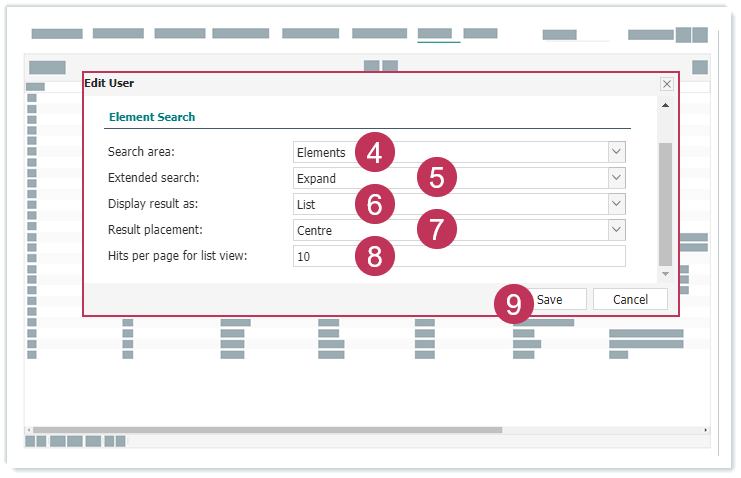 Edit User

Element Search

Search area: Elements 4

Extended search: Expand 5

Display result as: List 6

Result placement: Centre 7

Hits per page for list view: 10 8

9 Save Cancel