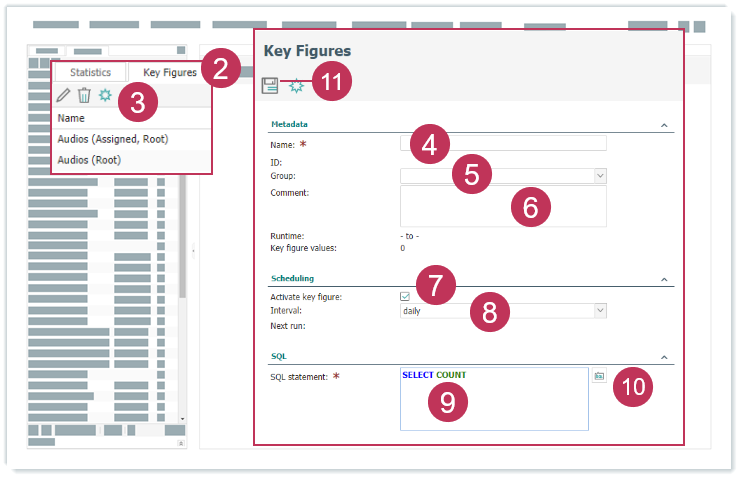 Statistics
Key Figures
2
3
Name
Audios (Assigned, Root)
Audios (Root)

Key Figures
11

Metadata
Name: *
4
ID:
Group:
5
Comment:
6
Runtime: - to -
Key figure values: 0

Scheduling
Activate key figure:
7
Interval: daily
8
Next run:

SQL
SQL statement: *
SELECT COUNT
9
10