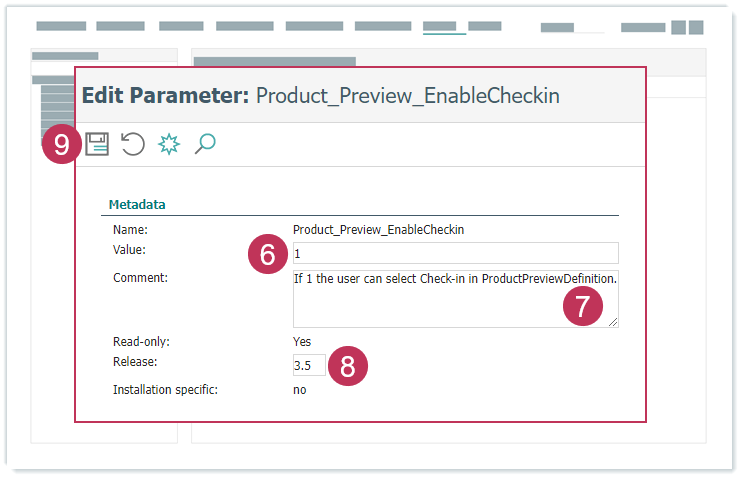 Edit Parameter: Product_Preview_EnableCheckin

9

Metadata

Name: Product_Preview_EnableCheckin

Value: 6 1

Comment: If 1 the user can select Check-in in ProductPreviewDefinition.

7

Read-only: Yes

Release: 3.5 8

Installation specific: no