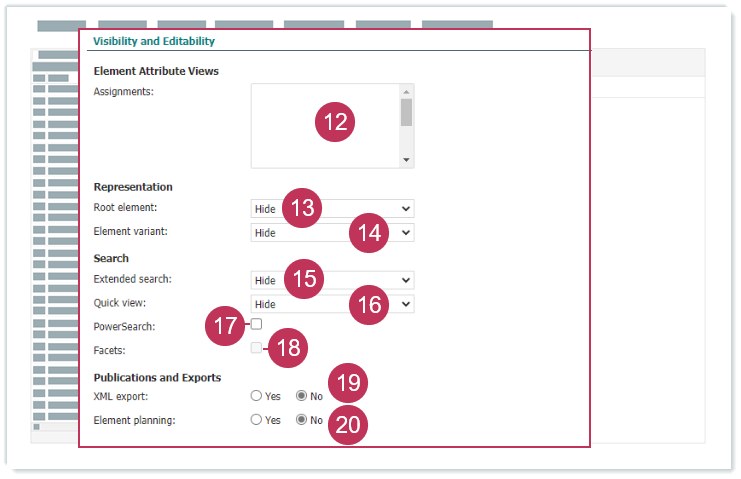 Visibility and Editability

Element Attribute Views

Assignments:

12

Representation

Root element: Hide 13

Element variant: Hide 14

Search

Extended search: Hide 15

Quick view: Hide 16

PowerSearch: 17

Facets: 18

Publications and Exports

XML export: Yes No 19

Element planning: Yes No 20