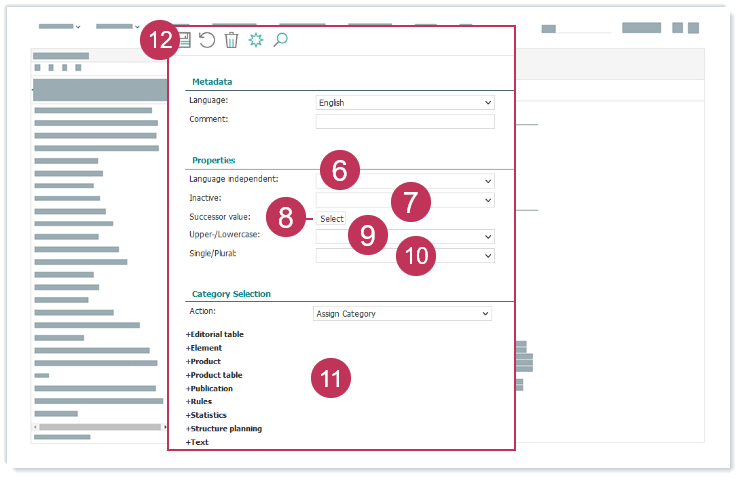 12

Metadata

Language: English

Comment:

Properties

Language independent: 6

Inactive: 7

Successor value: 8 Select

Upper-/Lowercase: 9

Single/Plural: 10

Category Selection

Action: Assign Category

+Editorial table
+Element
+Product
+Product table
+Publication
+Rules
+Statistics
+Structure planning
+Text

11